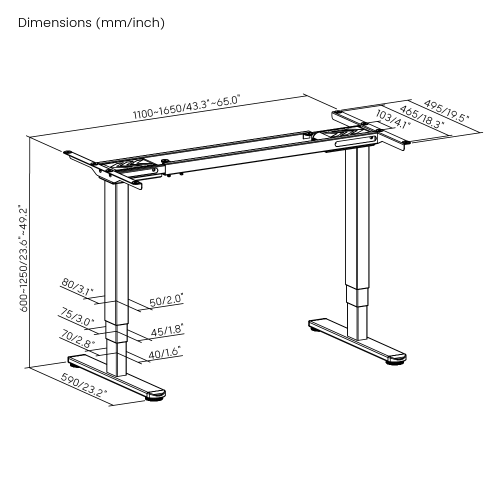 Dimensions (mm/inch)

1100~1650/43.3"~65.0"

495/19.5"

465/18.3"

103/4.1"

600~1250/23.6"~49.2"

80/3.1"

50/2.0"

75/3.0"

45/1.8"

70/2.8"

40/1.6"

590/23.2"