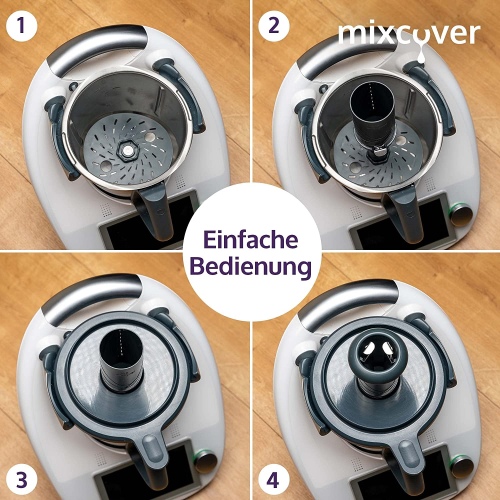 1

2

mixcover

Einfache Bedienung

3

4